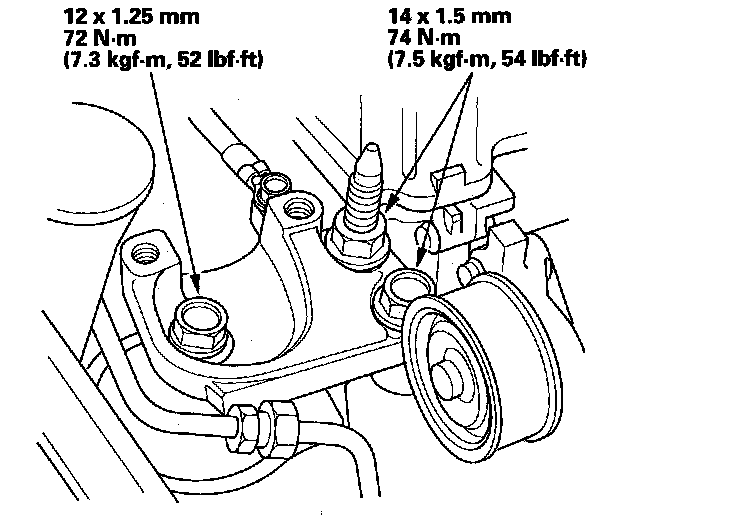 12 x 1.25 mm
72 N·m
(7.3 kgf·m, 52 lbf·ft)

14 x 1.5 mm
74 N·m
(7.5 kgf·m, 54 lbf·ft)