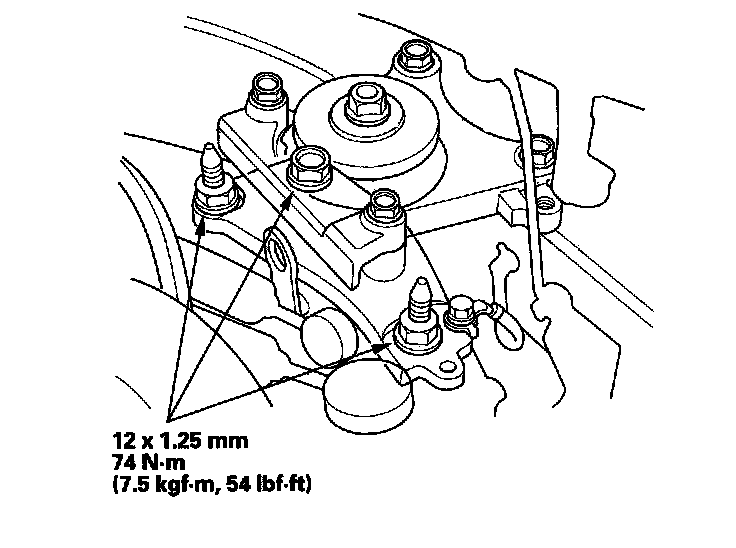 12 x 1.25 mm
74 N·m
(7.5 kgf·m, 54 lbf·ft)