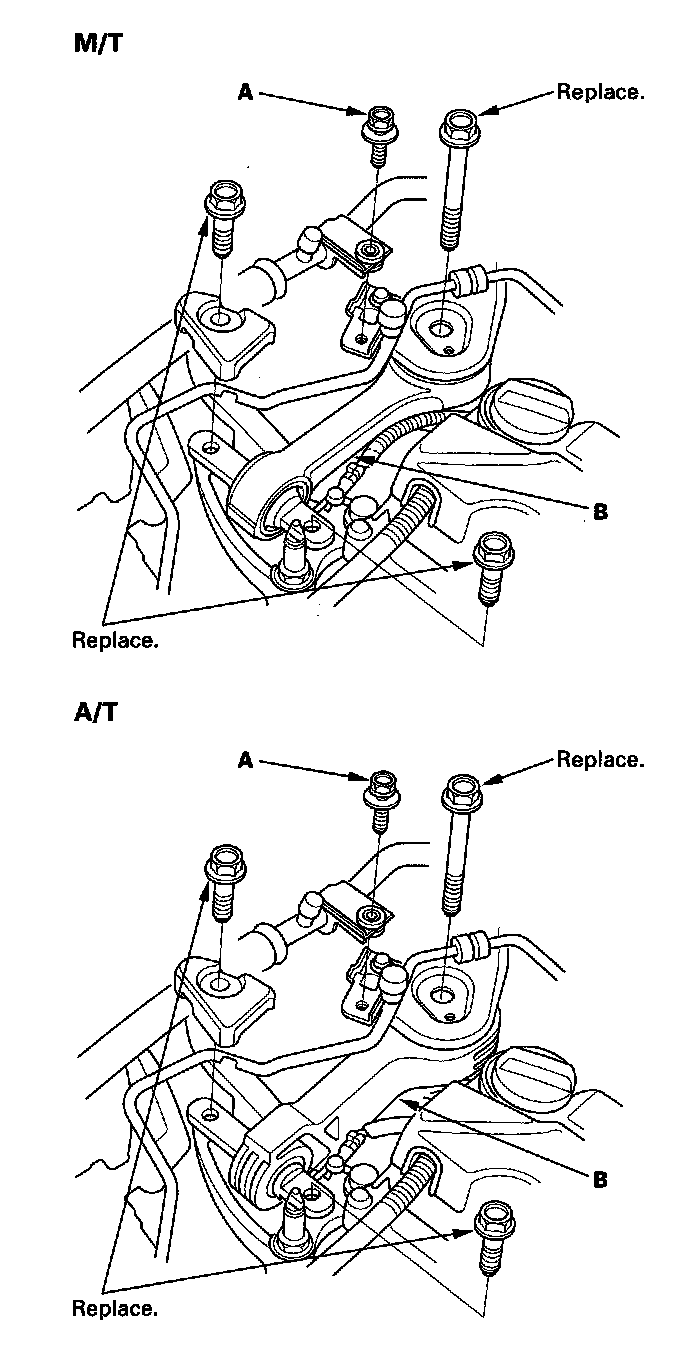 M/T

A

Replace.

B

Replace.

A/T

A

Replace.

B

Replace.