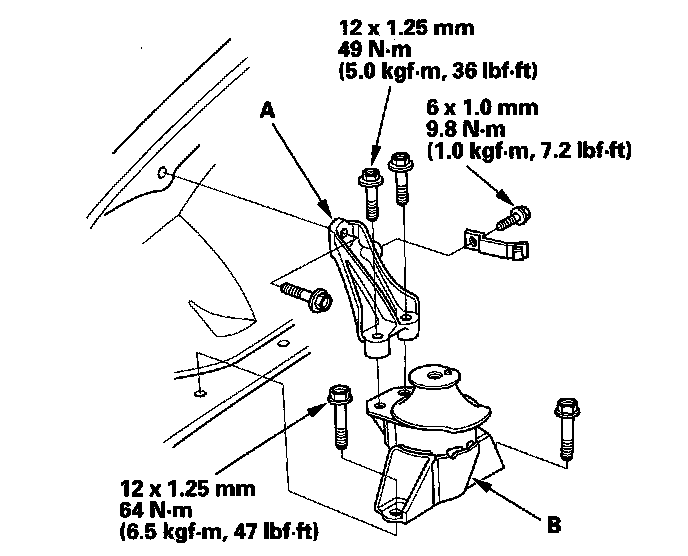 12 x 1.25 mm
49 N·m
(5.0 kgf·m, 36 lbf·ft)

A

6 x 1.0 mm
9.8 N·m
(1.0 kgf·m, 7.2 lbf·ft)

12 x 1.25 mm
64 N·m
(6.5 kgf·m, 47 lbf·ft)

B