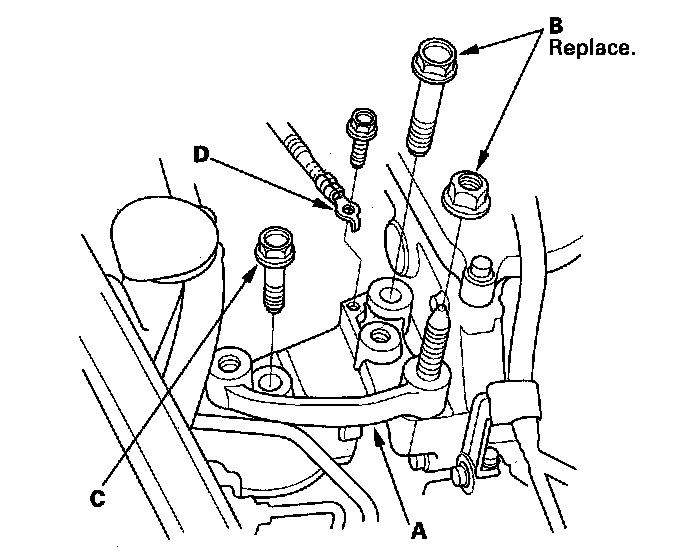 B
Replace.

D

C

A