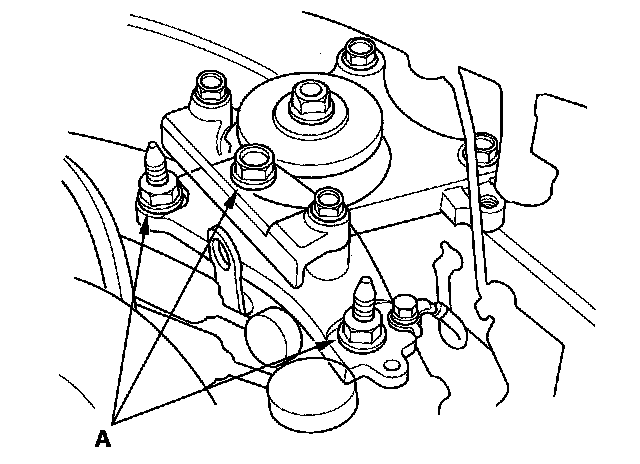 A