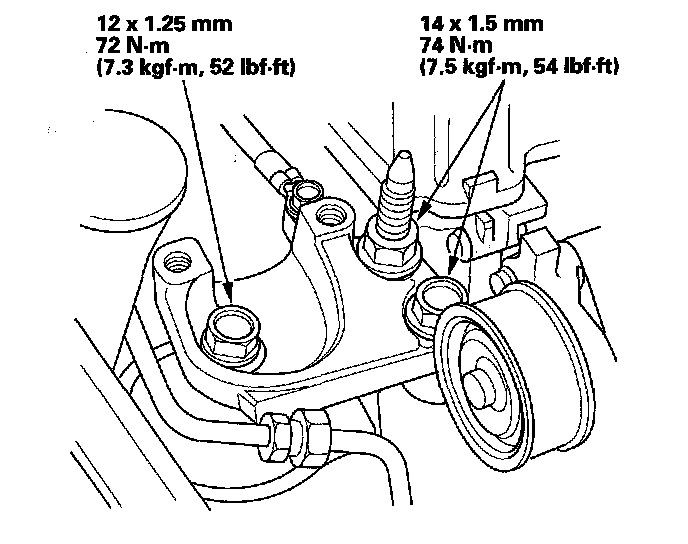 12 x 1.25 mm
72 N·m
(7.3 kgf·m, 52 lbf·ft)

14 x 1.5 mm
74 N·m
(7.5 kgf·m, 54 lbf·ft)