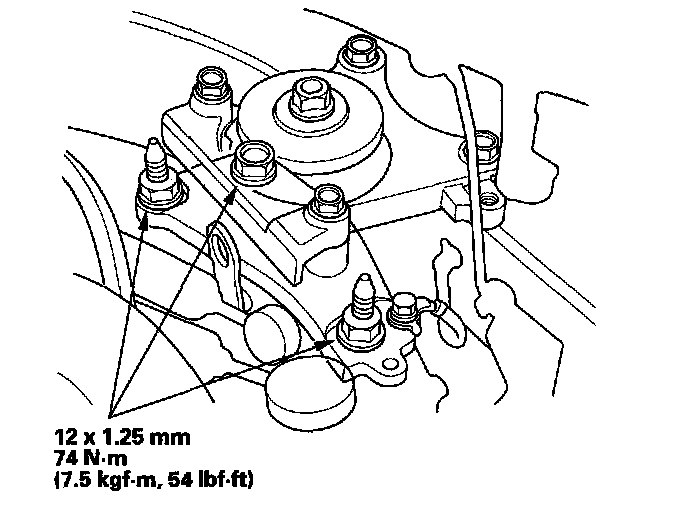 12 x 1.25 mm
74 N·m
(7.5 kgf·m, 54 lbf·ft)