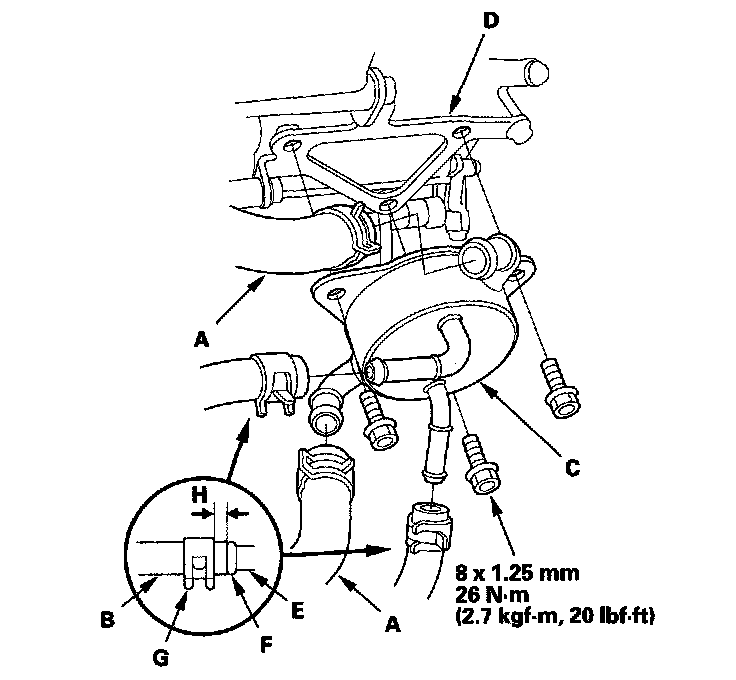 D

A

C

H

B

G

F

E

A

8 x 1.25 mm
26 N·m
(2.7 kgf·m, 20 lbf·ft)