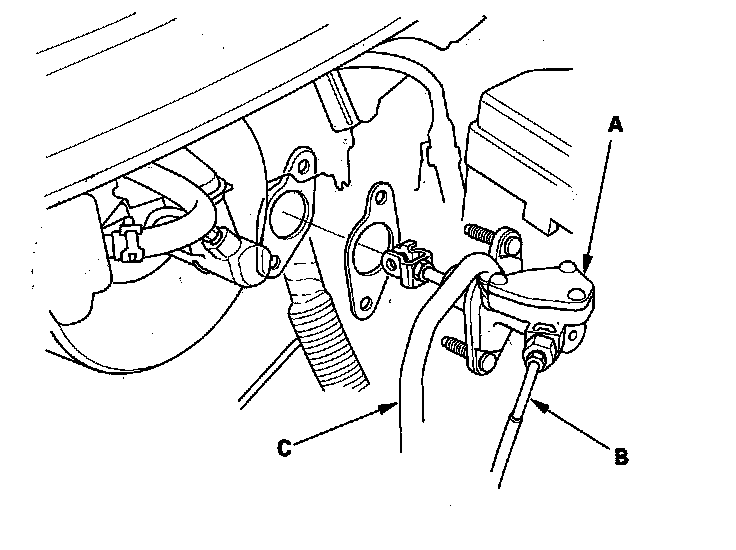 A

C

B