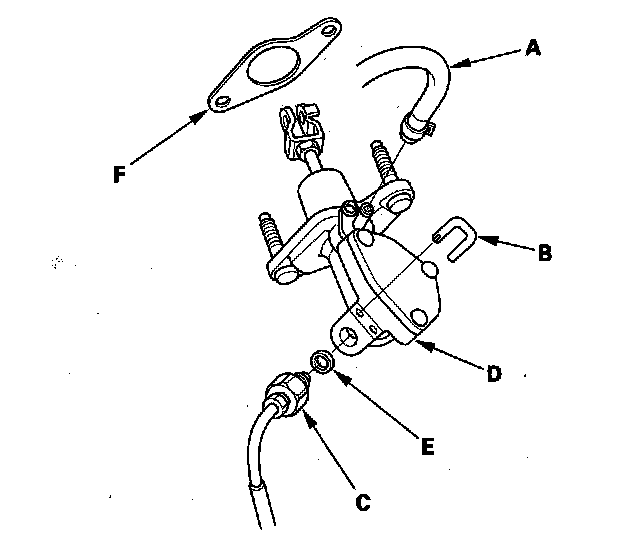 A
F
B
D
E
C