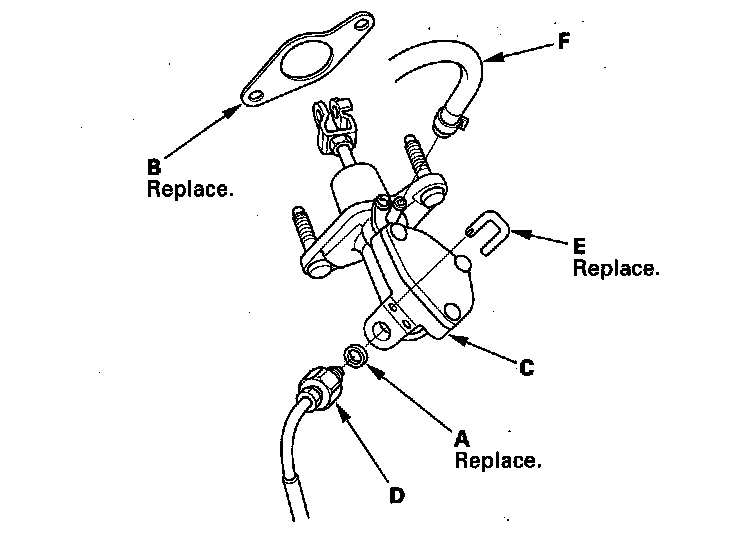 F

B
Replace.

E
Replace.

C

A
Replace.

D