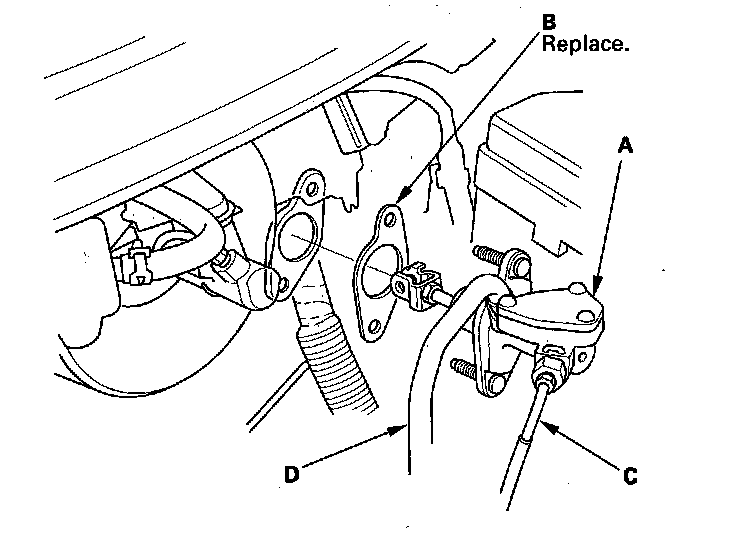 B
Replace.

A

D

C