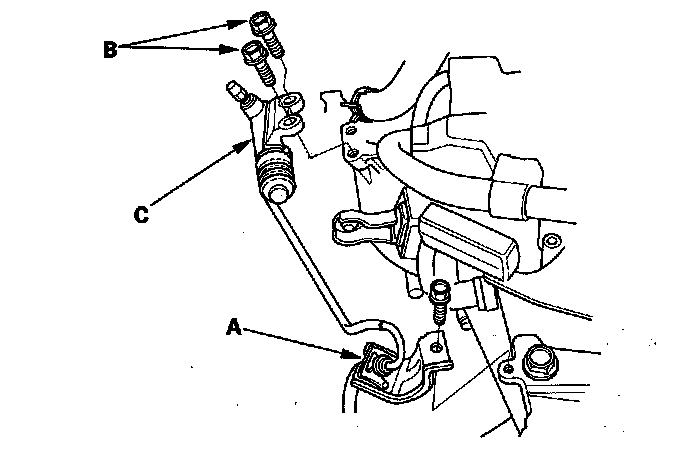 B

C

A