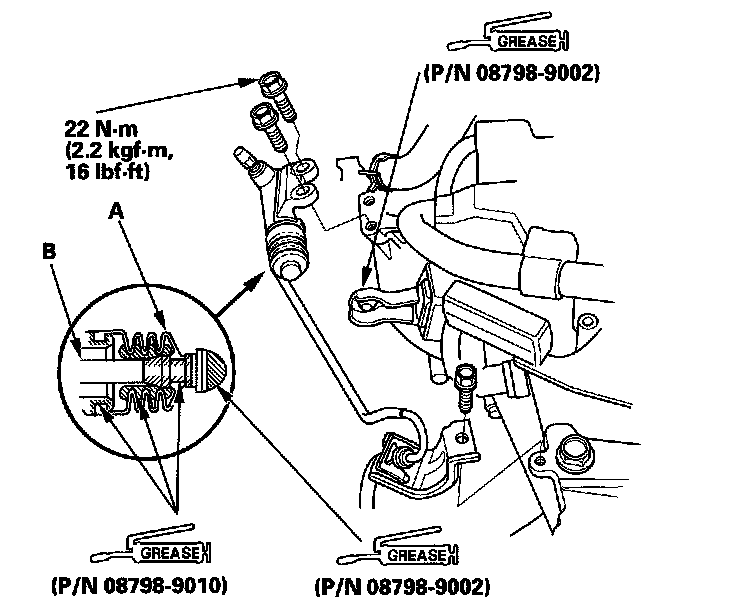 GREASE
(P/N 08798-9002)

22 N·m
(2.2 kgf·m,
16 lbf·ft)

A

B

GREASE
(P/N 08798-9010)

GREASE
(P/N 08798-9002)