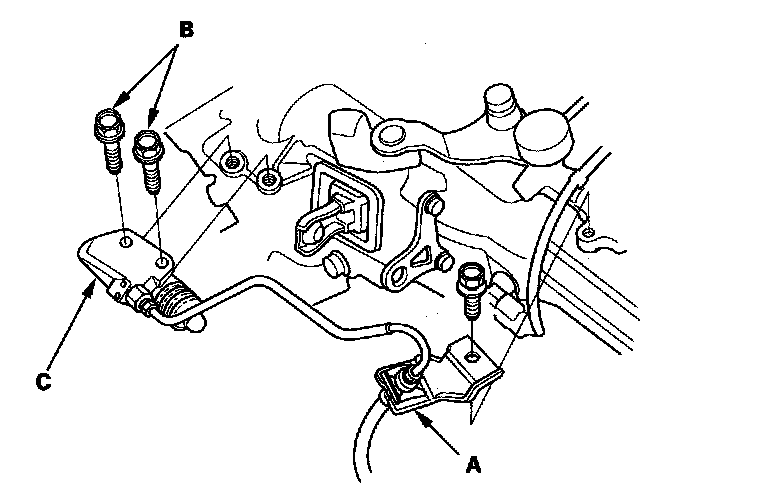 B
C
A