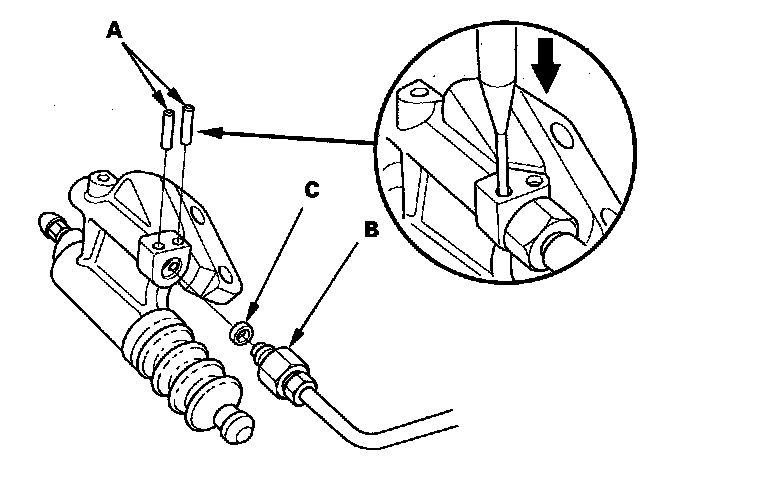 A
C
B