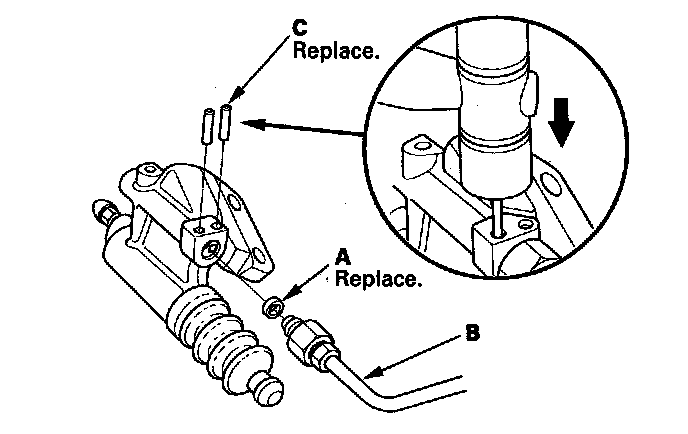 C
Replace.

A
Replace.

B