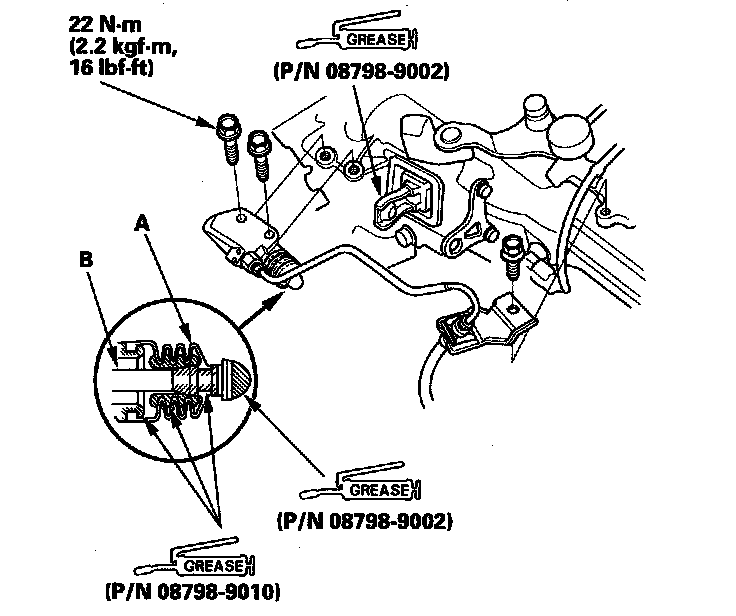 22 N·m
(2.2 kgf·m,
16 lbf·ft)

GREASE
(P/N 08798-9002)

A

B

GREASE
(P/N 08798-9002)

GREASE
(P/N 08798-9010)