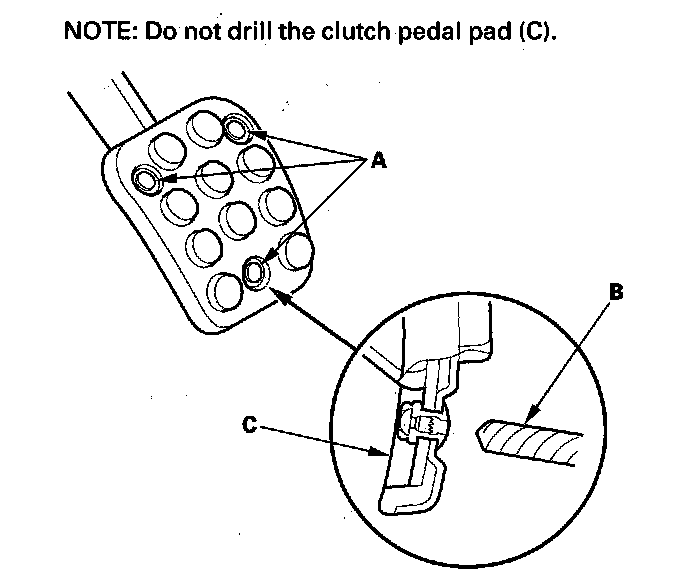 NOTE: Do not drill the clutch pedal pad (C).

A

B

C