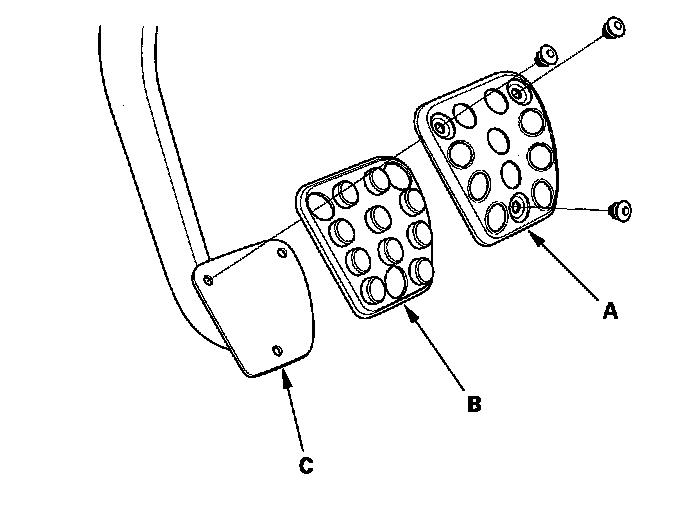 A

B

C