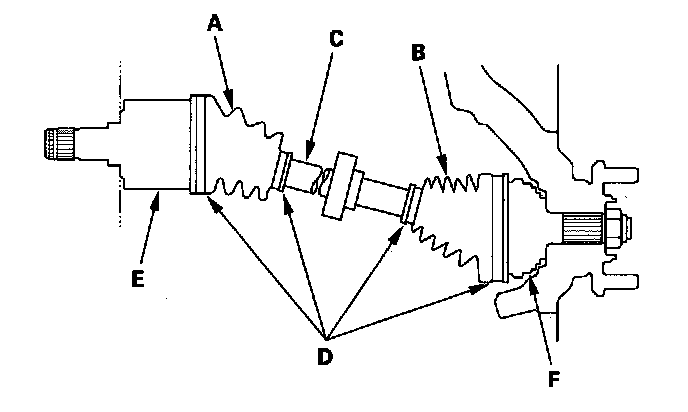 A
C
B
E
D
F