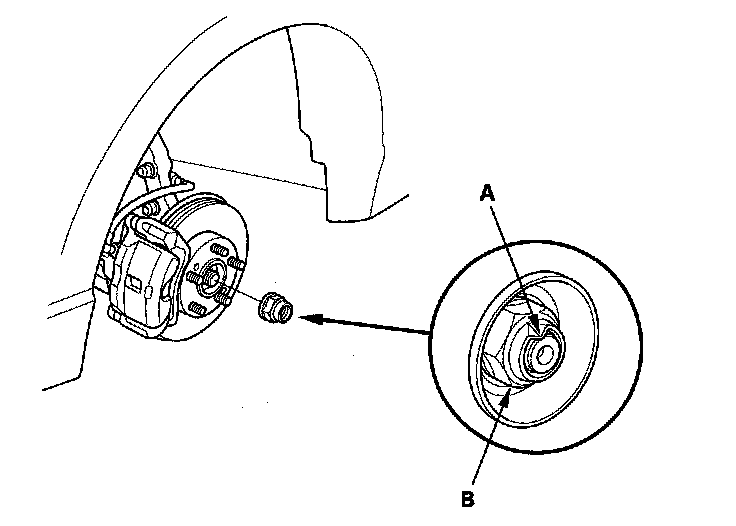 A

B