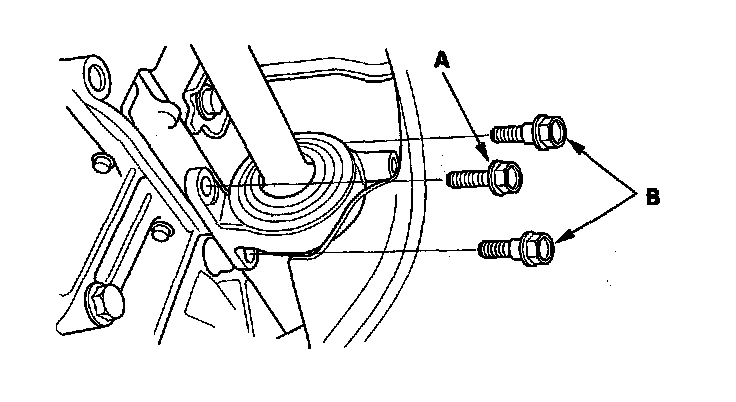 A

B