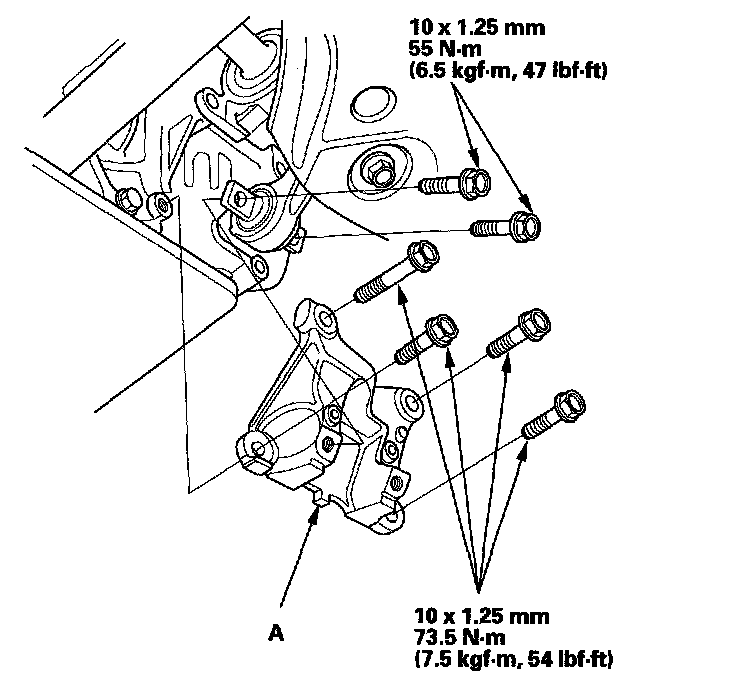 10 x 1.25 mm
55 N·m
(6.5 kgf·m, 47 lbf·ft)

A

10 x 1.25 mm
73.5 N·m
(7.5 kgf·m, 54 lbf·ft)