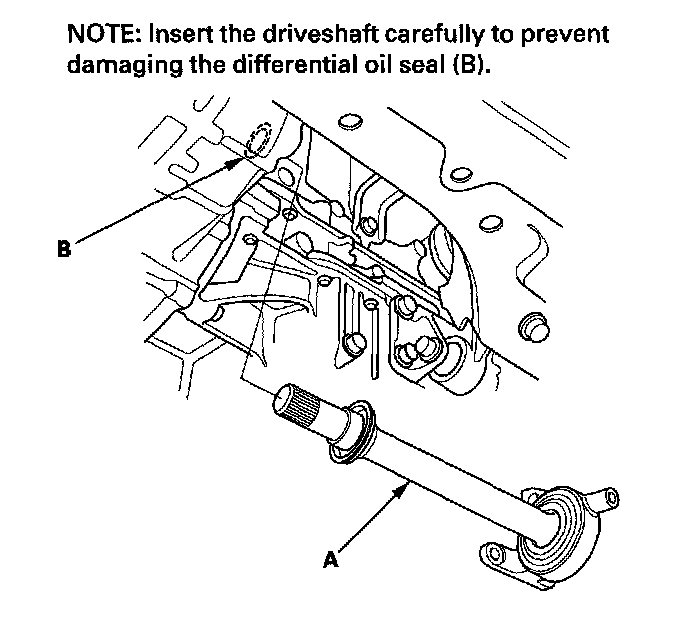 NOTE: Insert the driveshaft carefully to prevent damaging the differential oil seal (B).

B

A