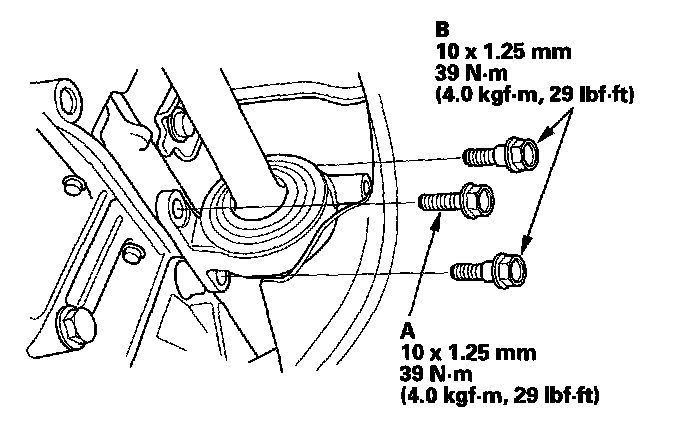 B
10 x 1.25 mm
39 N·m
(4.0 kgf·m, 29 lbf·ft)

A
10 x 1.25 mm
39 N·m
(4.0 kgf·m, 29 lbf·ft)