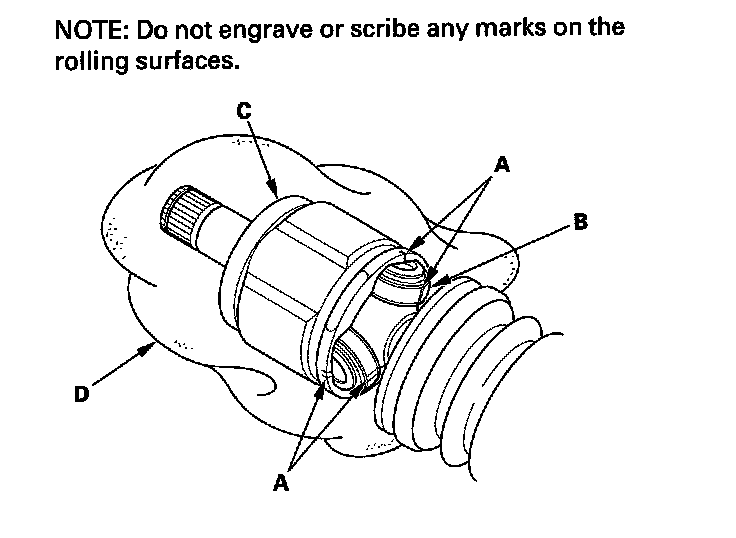 NOTE: Do not engrave or scribe any marks on the rolling surfaces.

C

A

B

D

A