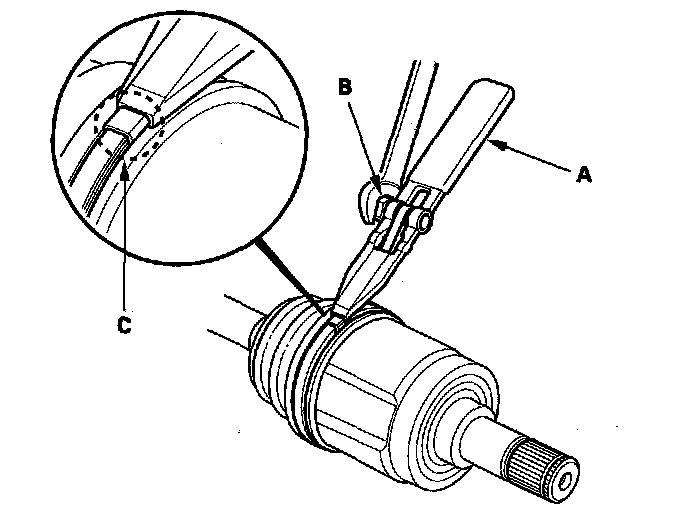 B
A
C