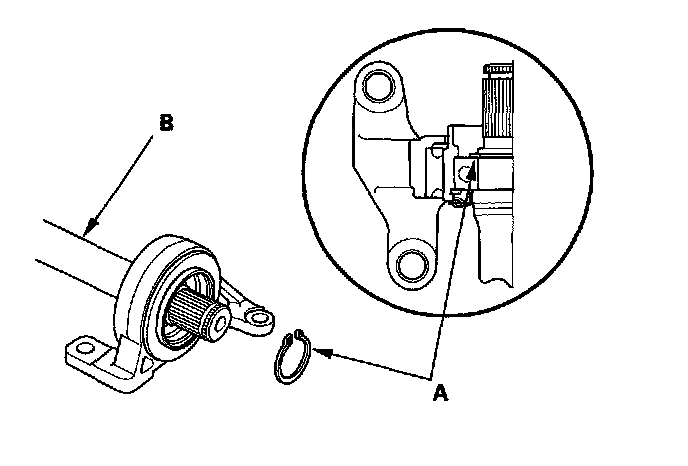 B

A