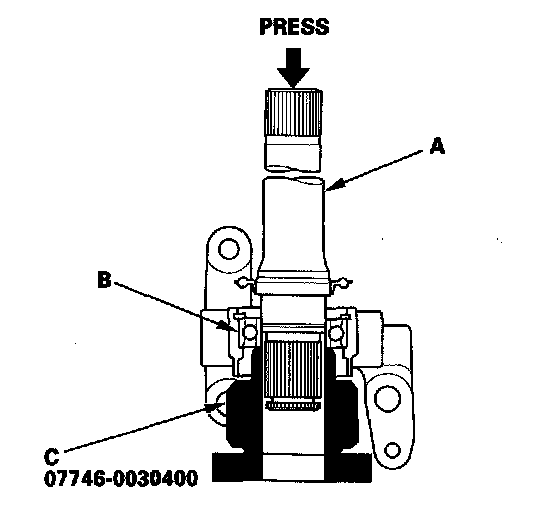 PRESS

A

B

C
07746-0030400