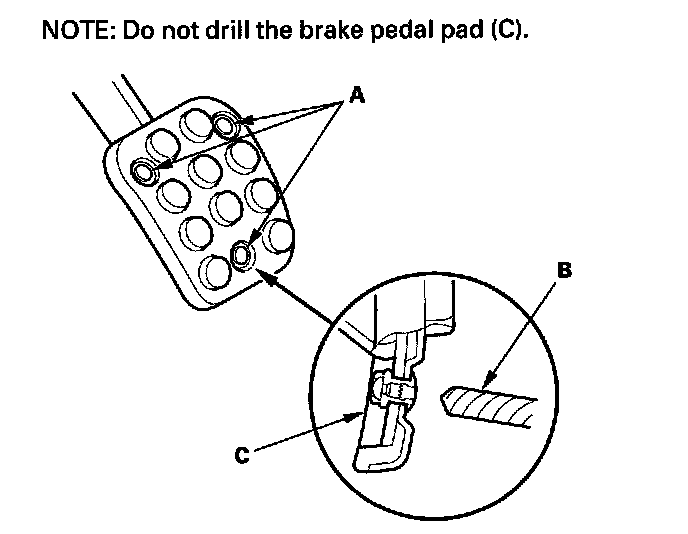 NOTE: Do not drill the brake pedal pad (C).

A

B

C