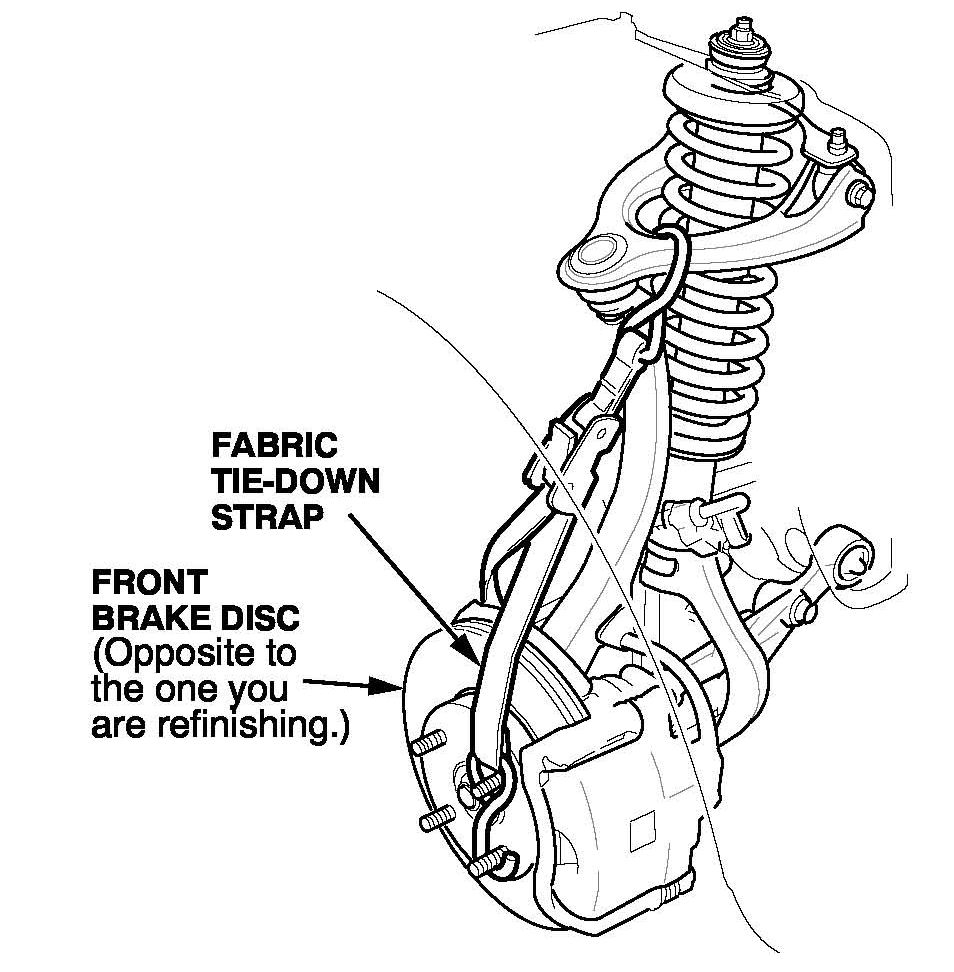 FABRIC TIE-DOWN STRAP

FRONT BRAKE DISC (Opposite to the one you are refinishing.)