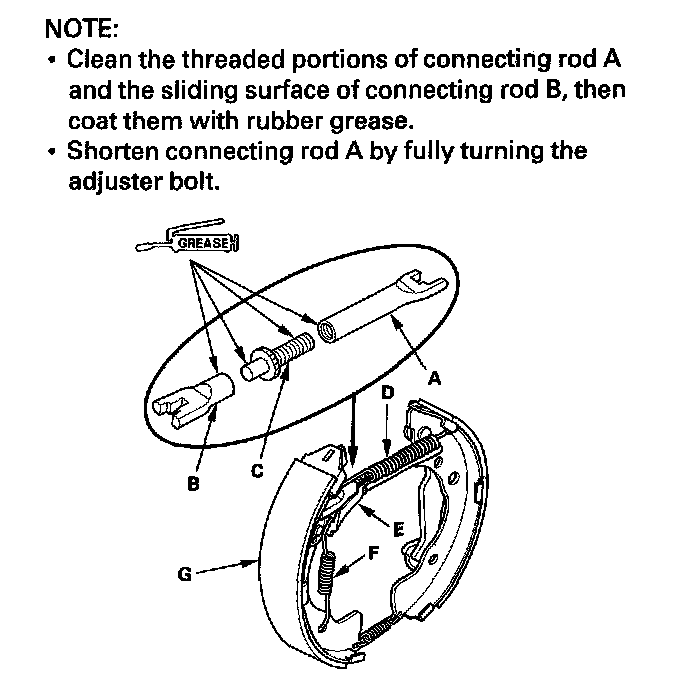 NOTE:
• Clean the threaded portions of connecting rod A and the sliding surface of connecting rod B, then coat them with rubber grease.
• Shorten connecting rod A by fully turning the adjuster bolt.

GREASE

A

D

B

C

E

F

G