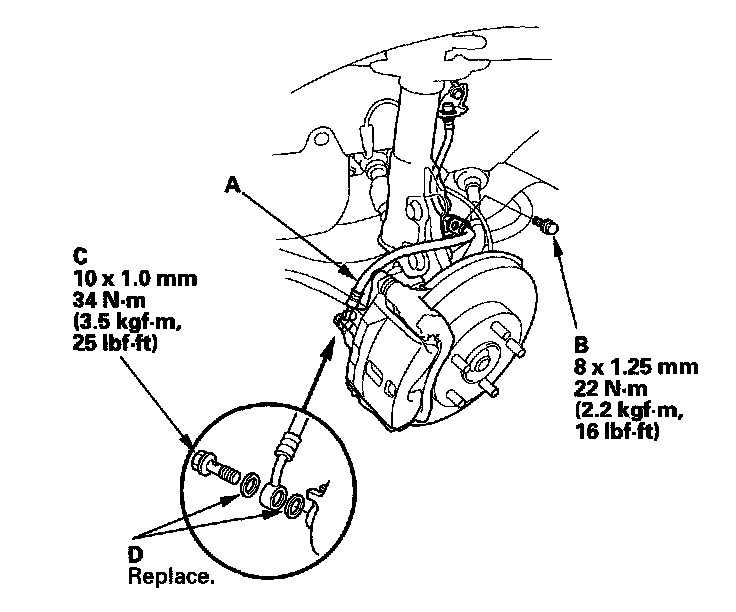 A

C
10 x 1.0 mm
34 N·m
(3.5 kgf·m,
25 lbf·ft)

B
8 x 1.25 mm
22 N·m
(2.2 kgf·m,
16 lbf·ft)

D
Replace.