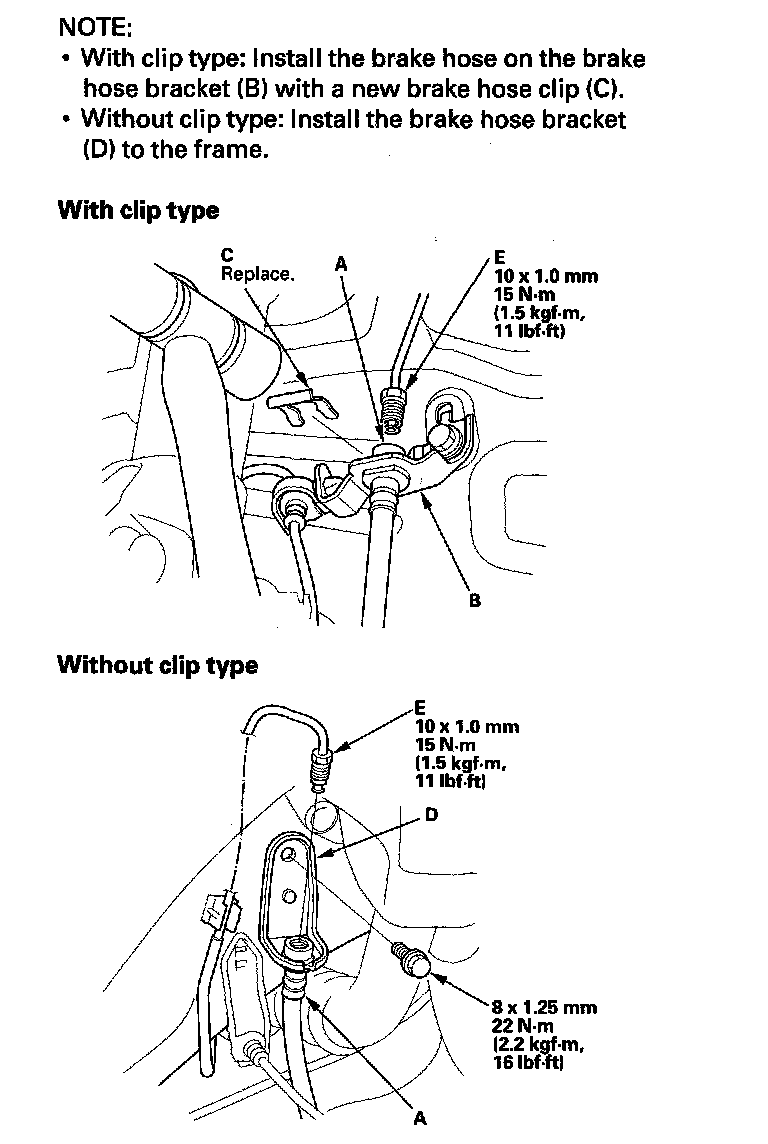 NOTE:
• With clip type: Install the brake hose on the brake hose bracket (B) with a new brake hose clip (C).
• Without clip type: Install the brake hose bracket (D) to the frame.

With clip type

C
Replace.

A

E
10 x 1.0 mm
15 N·m
(1.5 kgf·m,
11 lbf·ft)

B

Without clip type

E
10 x 1.0 mm
15 N·m
(1.5 kgf·m,
11 lbf·ft)

D

8 x 1.25 mm
22 N·m
(2.2 kgf·m,
16 lbf·ft)

A