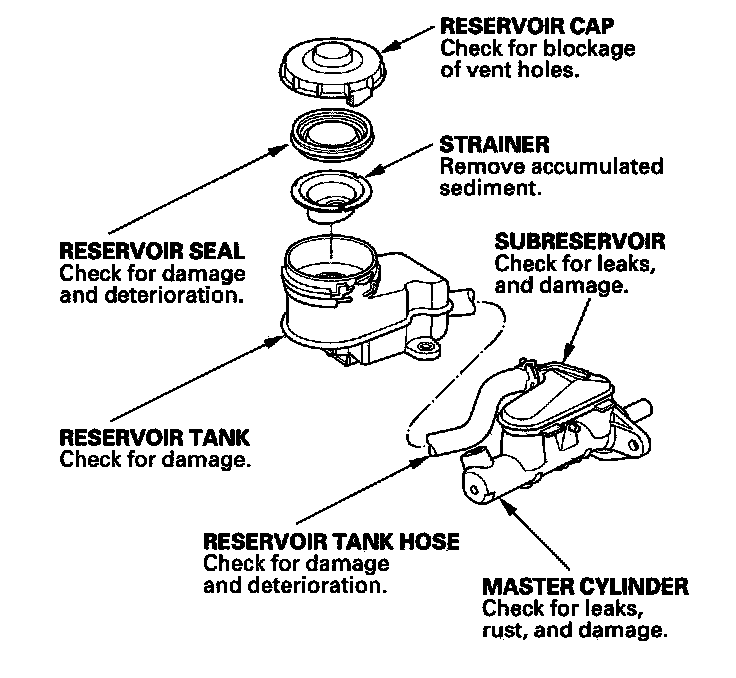 RESERVOIR CAP
Check for blockage of vent holes.

STRAINER
Remove accumulated sediment.

RESERVOIR SEAL
Check for damage and deterioration.

SUBRESERVOIR
Check for leaks, and damage.

RESERVOIR TANK
Check for damage.

RESERVOIR TANK HOSE
Check for damage and deterioration.

MASTER CYLINDER
Check for leaks, rust, and damage.