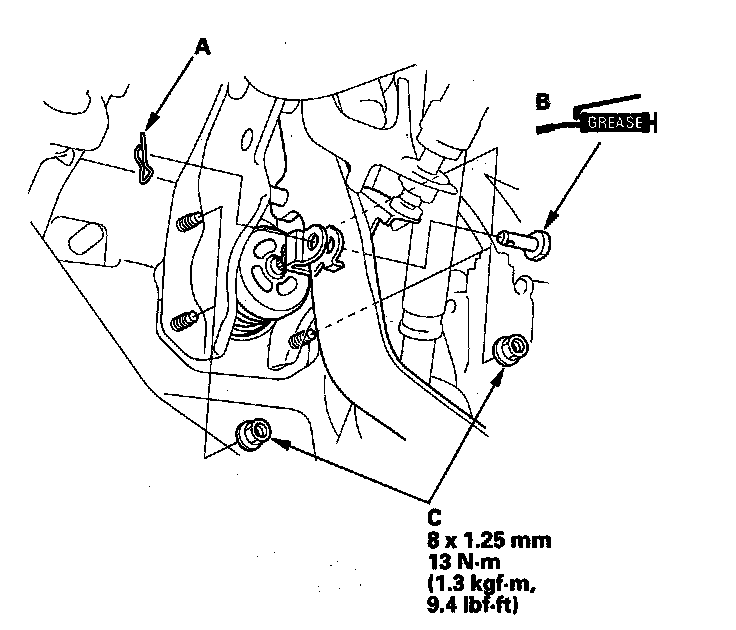 A

B

GREASE

C
8 x 1.25 mm
13 N·m
(1.3 kgf·m,
9.4 lbf·ft)