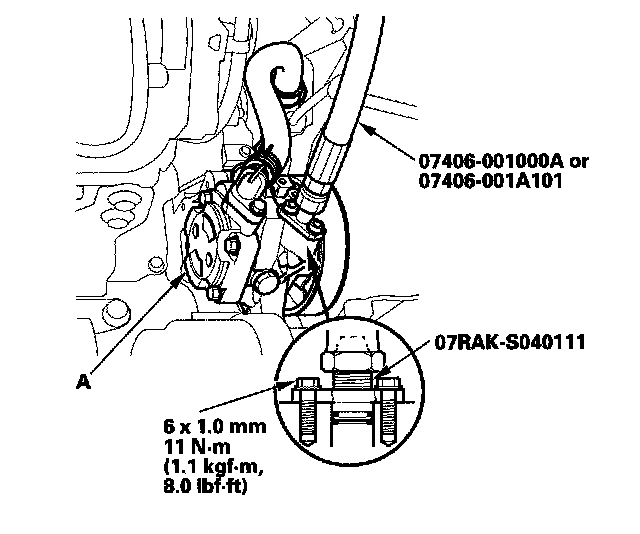 07406-001000A or
07406-001A101

07RAK-S040111

A

6 x 1.0 mm
11 N·m
(1.1 kgf·m,
8.0 lbf·ft)