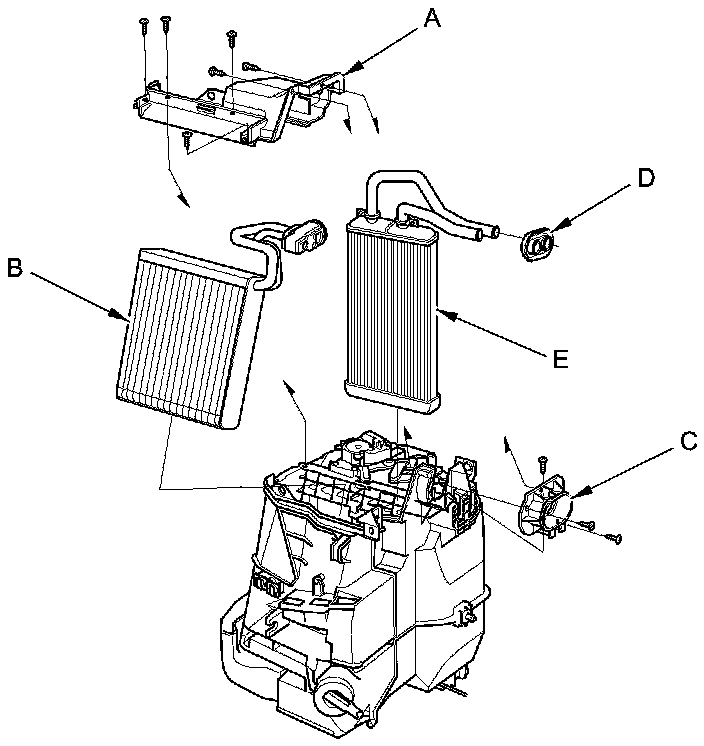 A
D
B
E
C