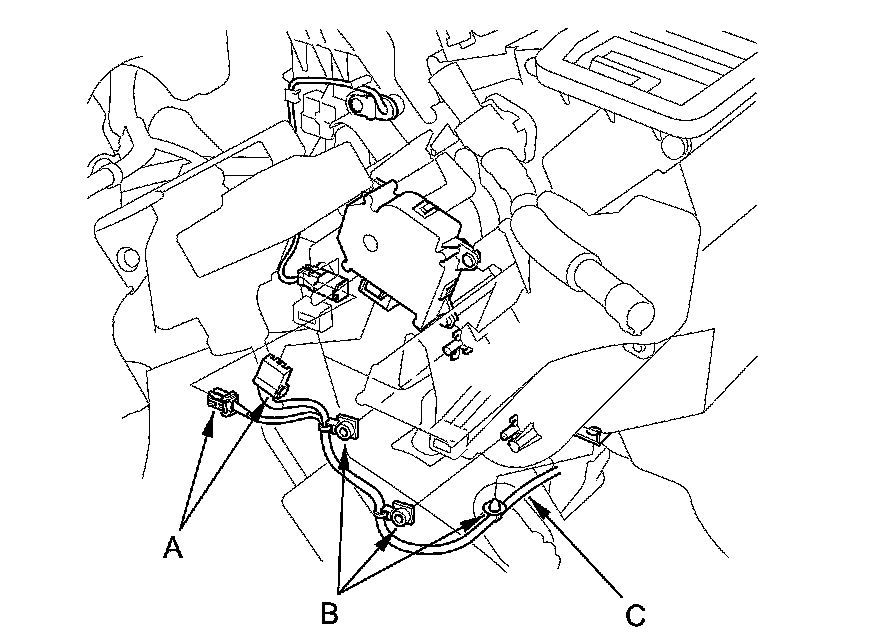 A
B
C