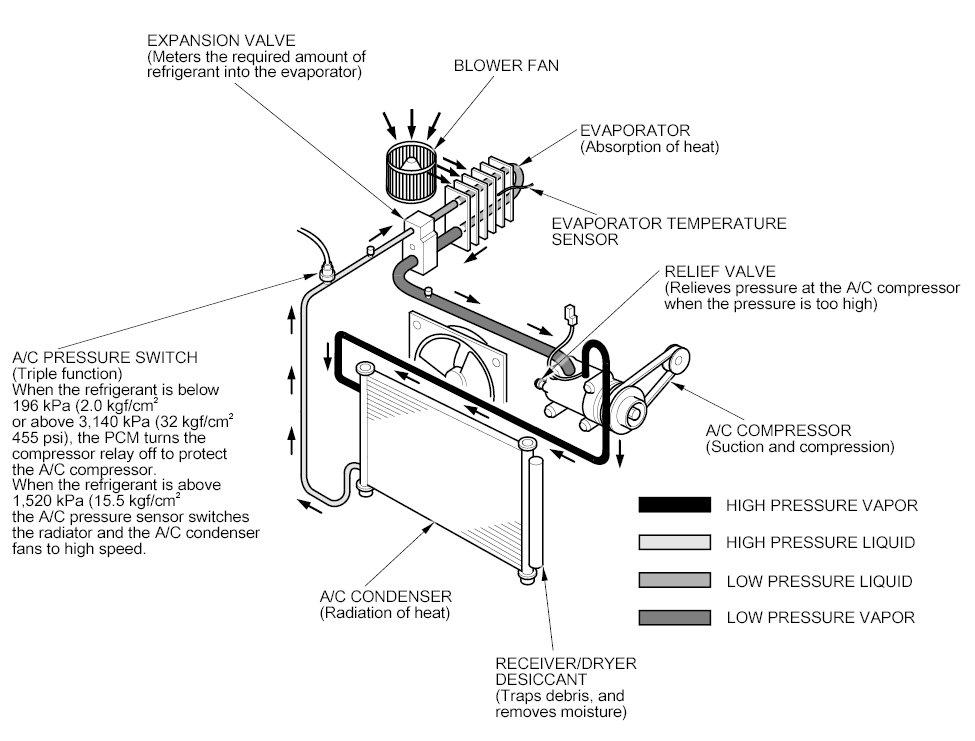 EXPANSION VALVE
(Meters the required amount of refrigerant into the evaporator)

BLOWER FAN

EVAPORATOR
(Absorption of heat)

EVAPORATOR TEMPERATURE SENSOR

RELIEF VALVE
(Relieves pressure at the A/C compressor when the pressure is too high)

A/C PRESSURE SWITCH
(Triple function)
When the refrigerant is below 196 kPa (2.0 kgf/cm$^2$ or above 3,140 kPa (32 kgf/cm$^2$ 455 psi), the PCM turns the compressor relay off to protect the A/C compressor.
When the refrigerant is above 1,520 kPa (15.5 kgf/cm$^2$ the A/C pressure sensor switches the radiator and the A/C condenser fans to high speed.

A/C COMPRESSOR
(Suction and compression)

HIGH PRESSURE VAPOR
HIGH PRESSURE LIQUID
LOW PRESSURE LIQUID
LOW PRESSURE VAPOR

A/C CONDENSER
(Radiation of heat)

RECEIVER/DRYER DESICCANT
(Traps debris, and removes moisture)