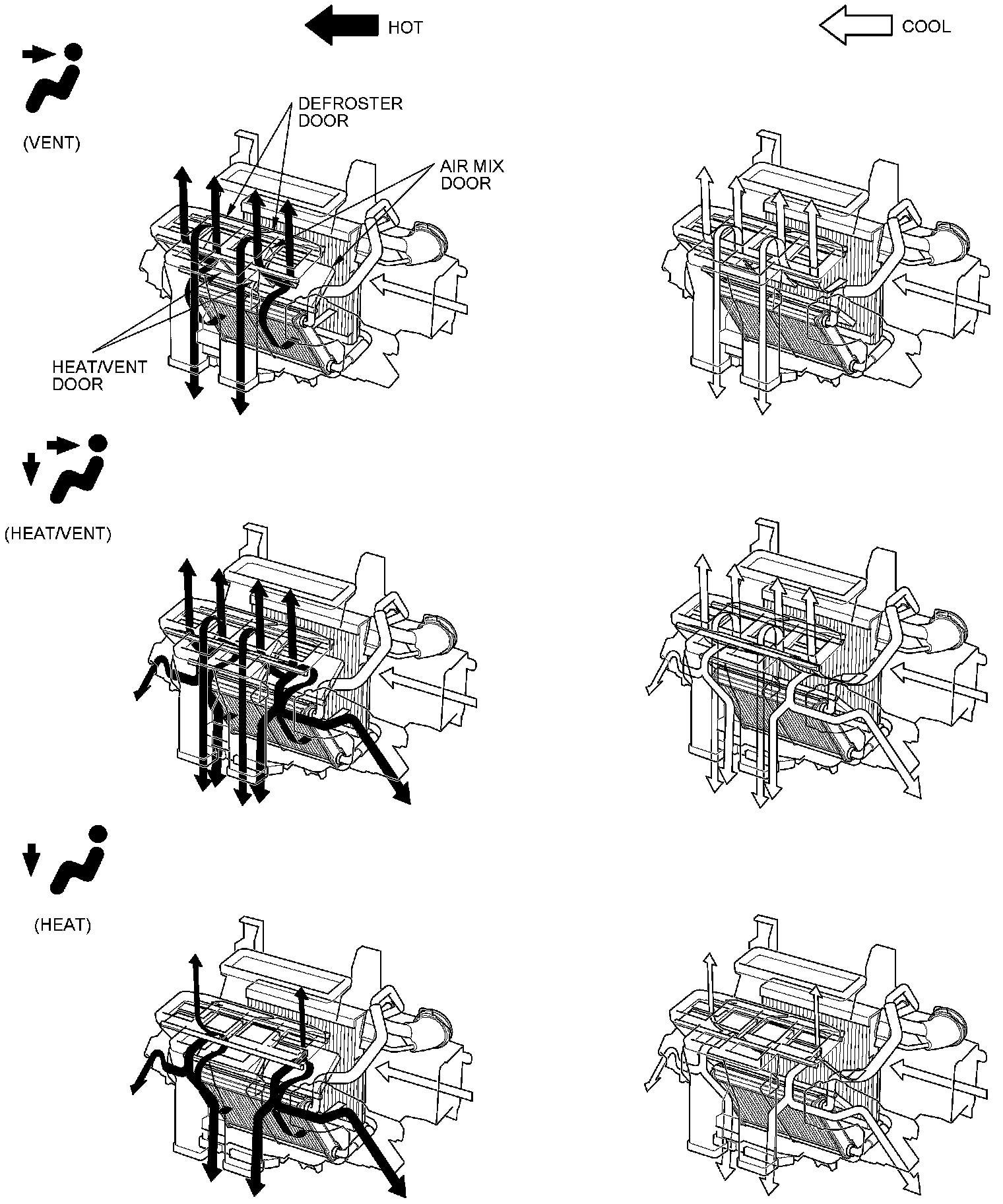 HOT

COOL

(VENT)

DEFROSTER DOOR

AIR MIX DOOR

HEAT/VENT DOOR

(HEAT/VENT)

(HEAT)