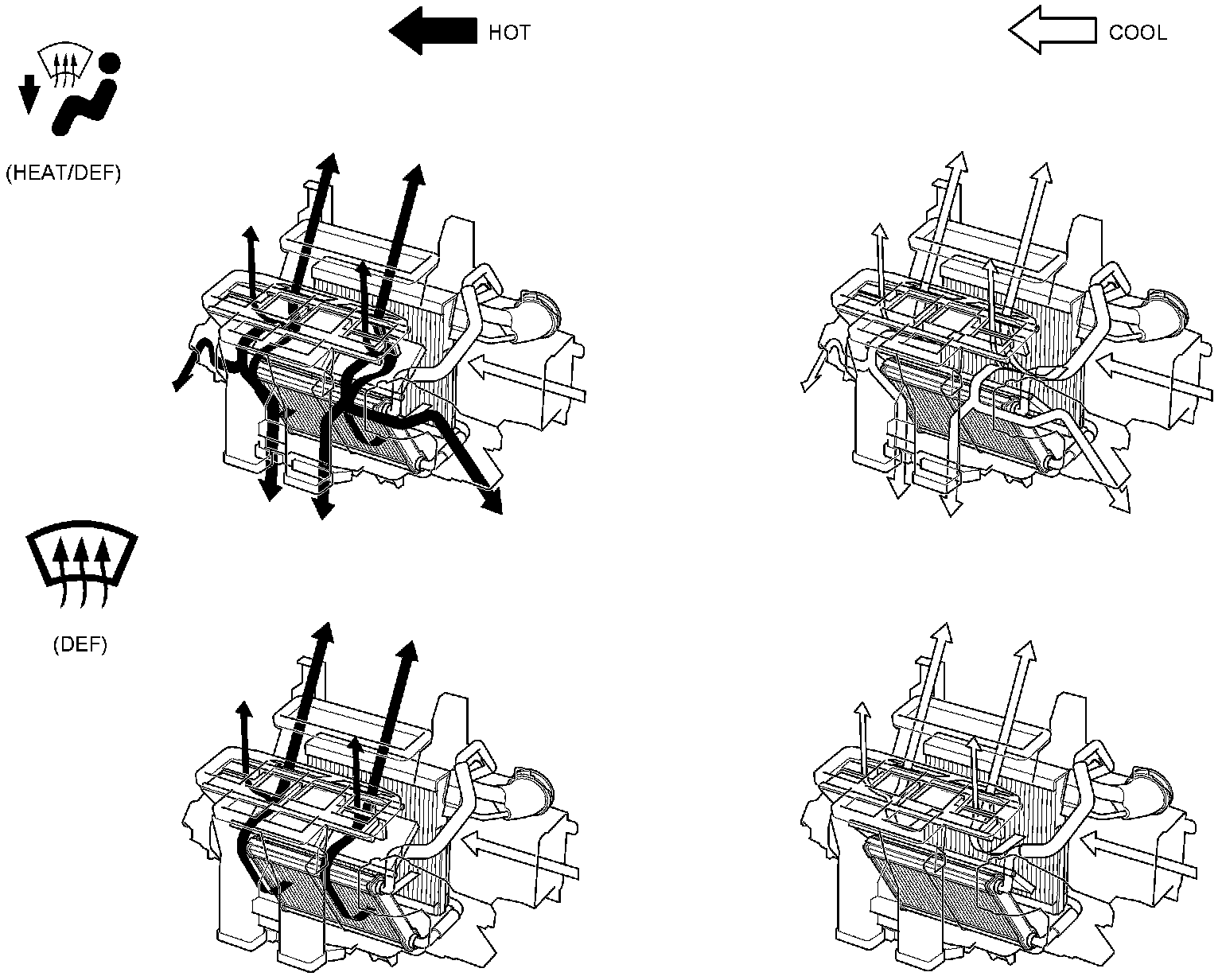 HOT

COOL

(HEAT/DEF)

(DEF)