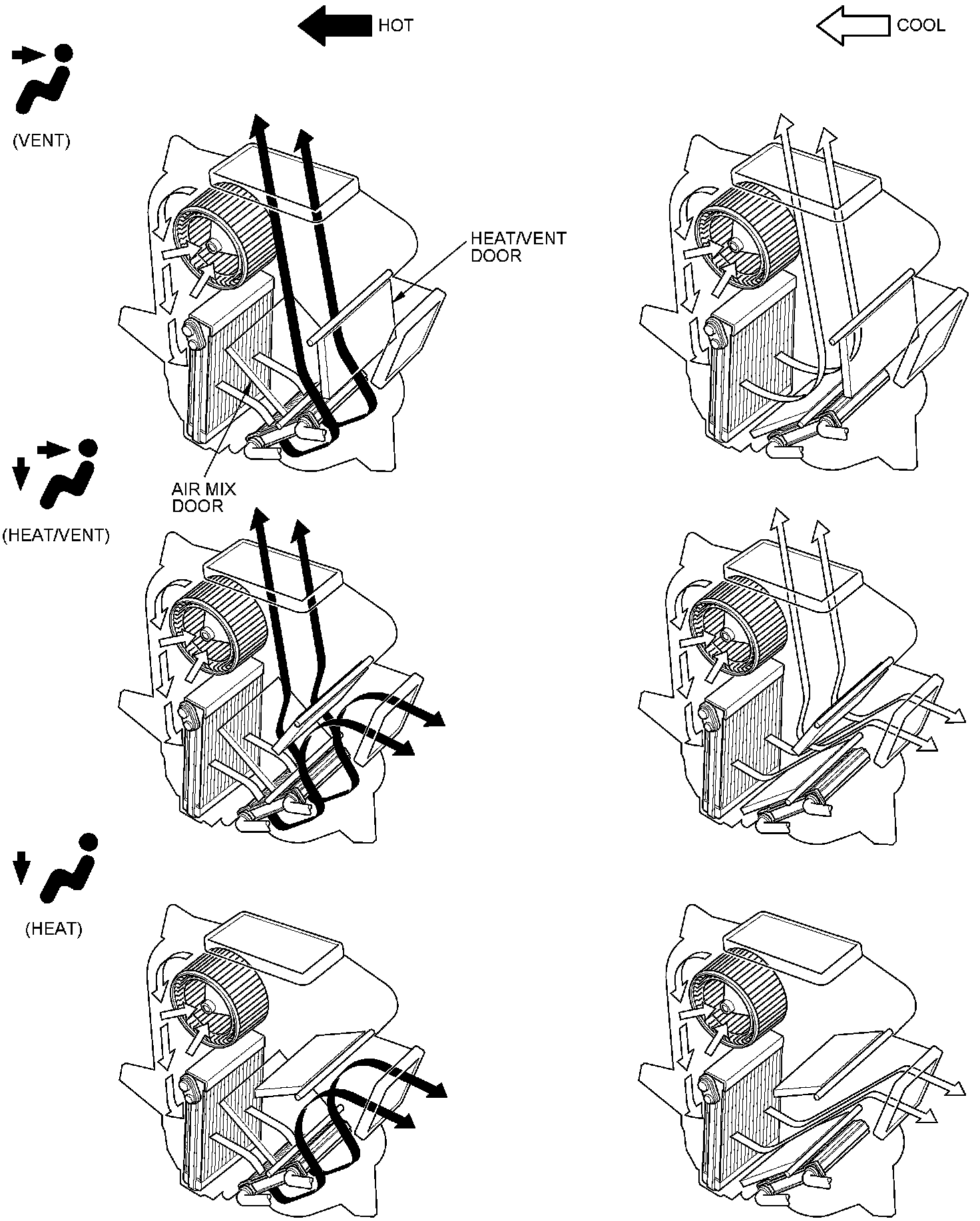 HOT

COOL

(VENT)

HEAT/VENT DOOR

AIR MIX DOOR

(HEAT/VENT)

(HEAT)