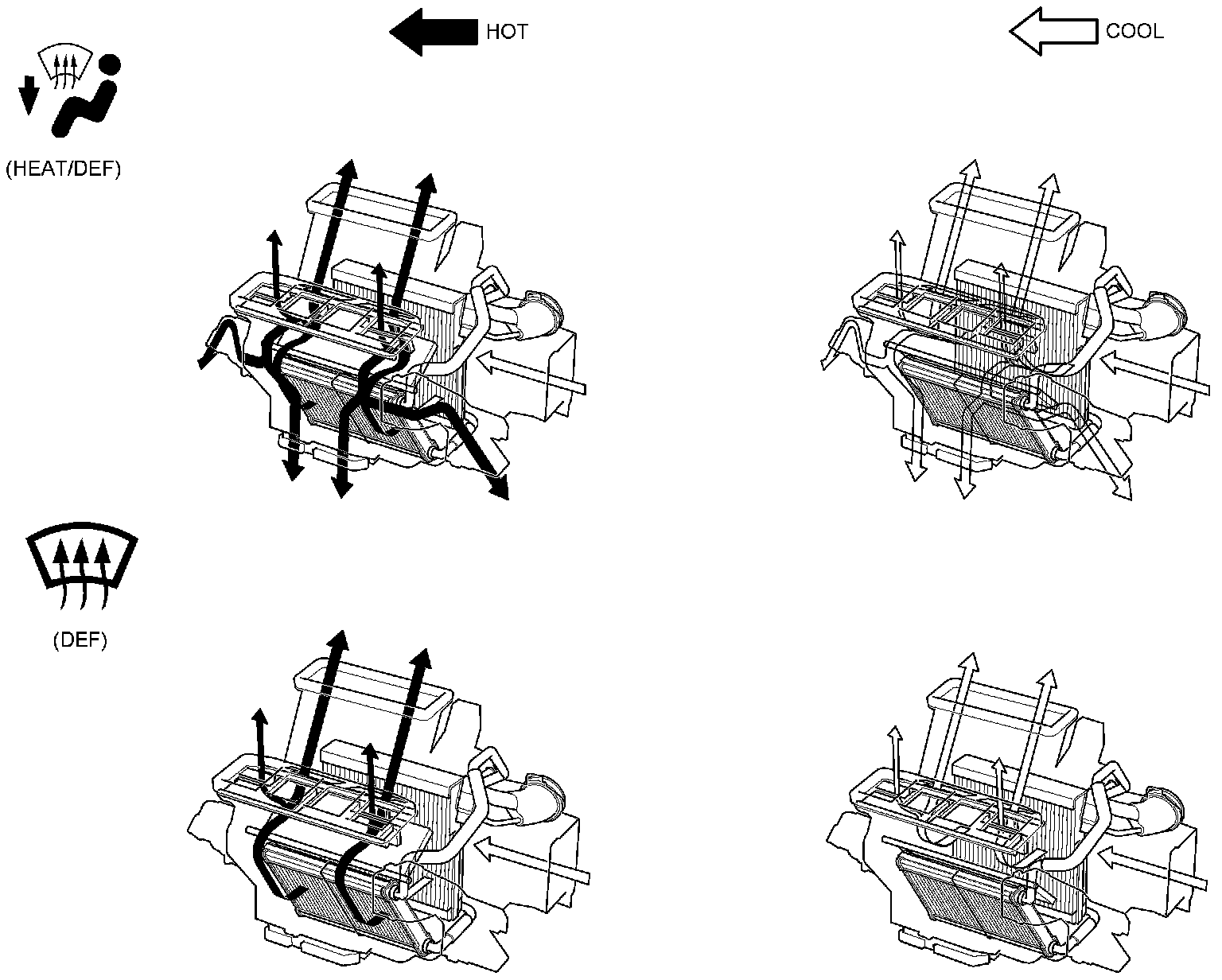 HOT

COOL

(HEAT/DEF)

(DEF)