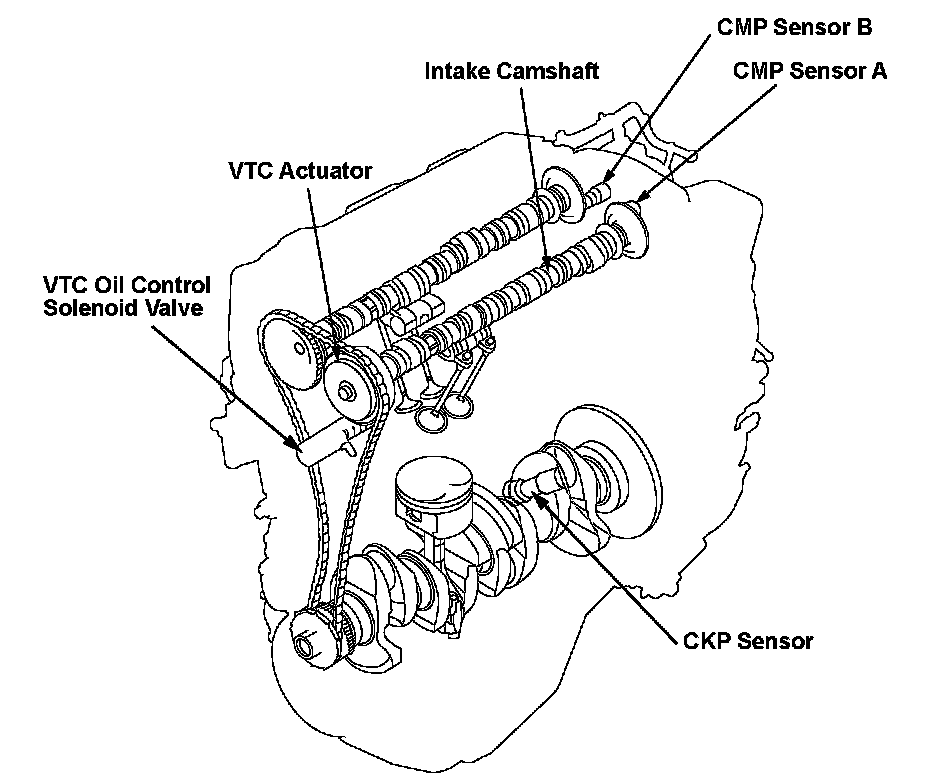 CMP Sensor B
Intake Camshaft
CMP Sensor A
VTC Actuator
VTC Oil Control Solenoid Valve
CKP Sensor