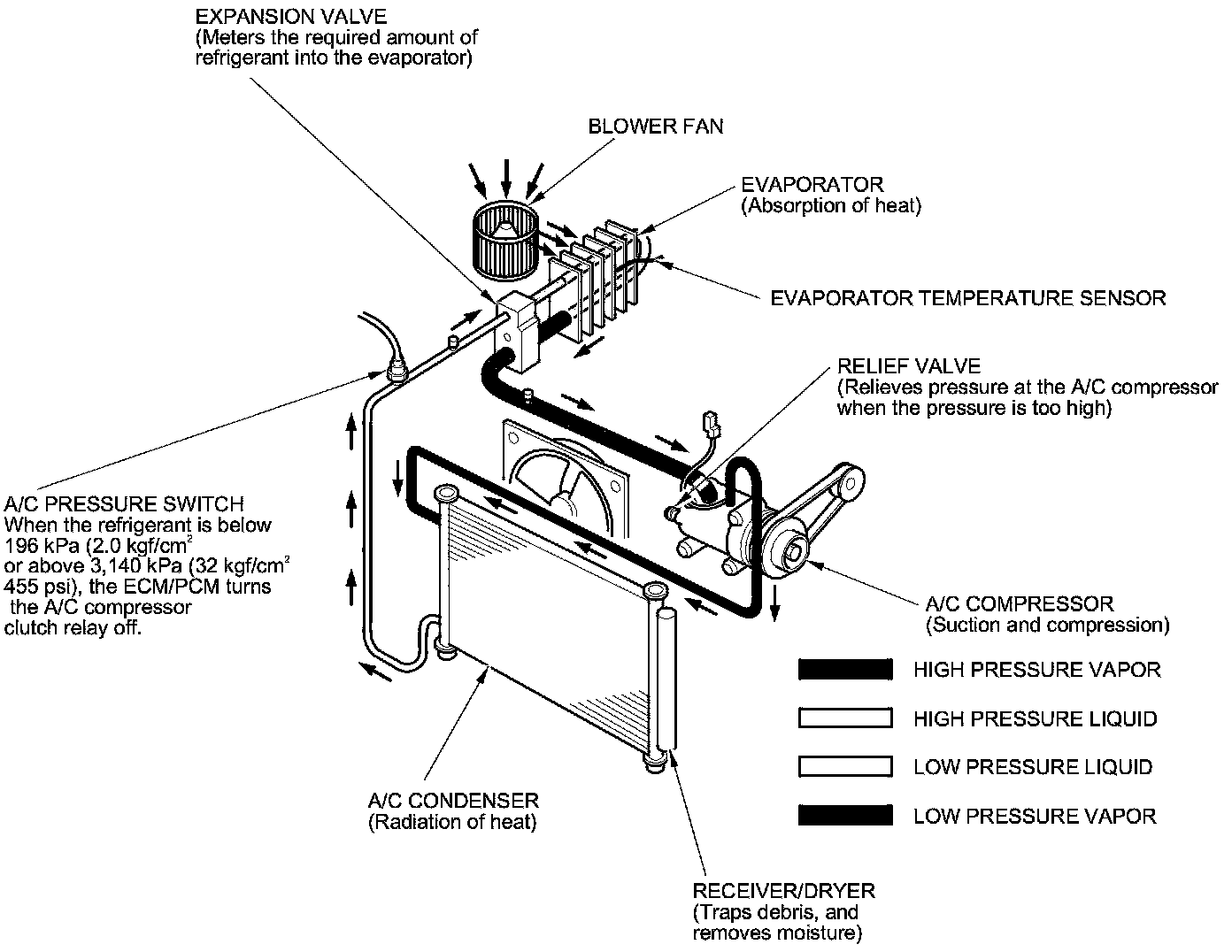 EXPANSION VALVE
(Meters the required amount of refrigerant into the evaporator)

BLOWER FAN

EVAPORATOR
(Absorption of heat)

EVAPORATOR TEMPERATURE SENSOR

RELIEF VALVE
(Relieves pressure at the A/C compressor when the pressure is too high)

A/C PRESSURE SWITCH
When the refrigerant is below 196 kPa (2.0 kgf/cm$^2$ or above 3,140 kPa (32 kgf/cm$^2$ 455 psi), the ECM/PCM turns the A/C compressor clutch relay off.

A/C COMPRESSOR
(Suction and compression)

HIGH PRESSURE VAPOR

HIGH PRESSURE LIQUID

LOW PRESSURE LIQUID

LOW PRESSURE VAPOR

A/C CONDENSER
(Radiation of heat)

RECEIVER/DRYER
(Traps debris, and removes moisture)