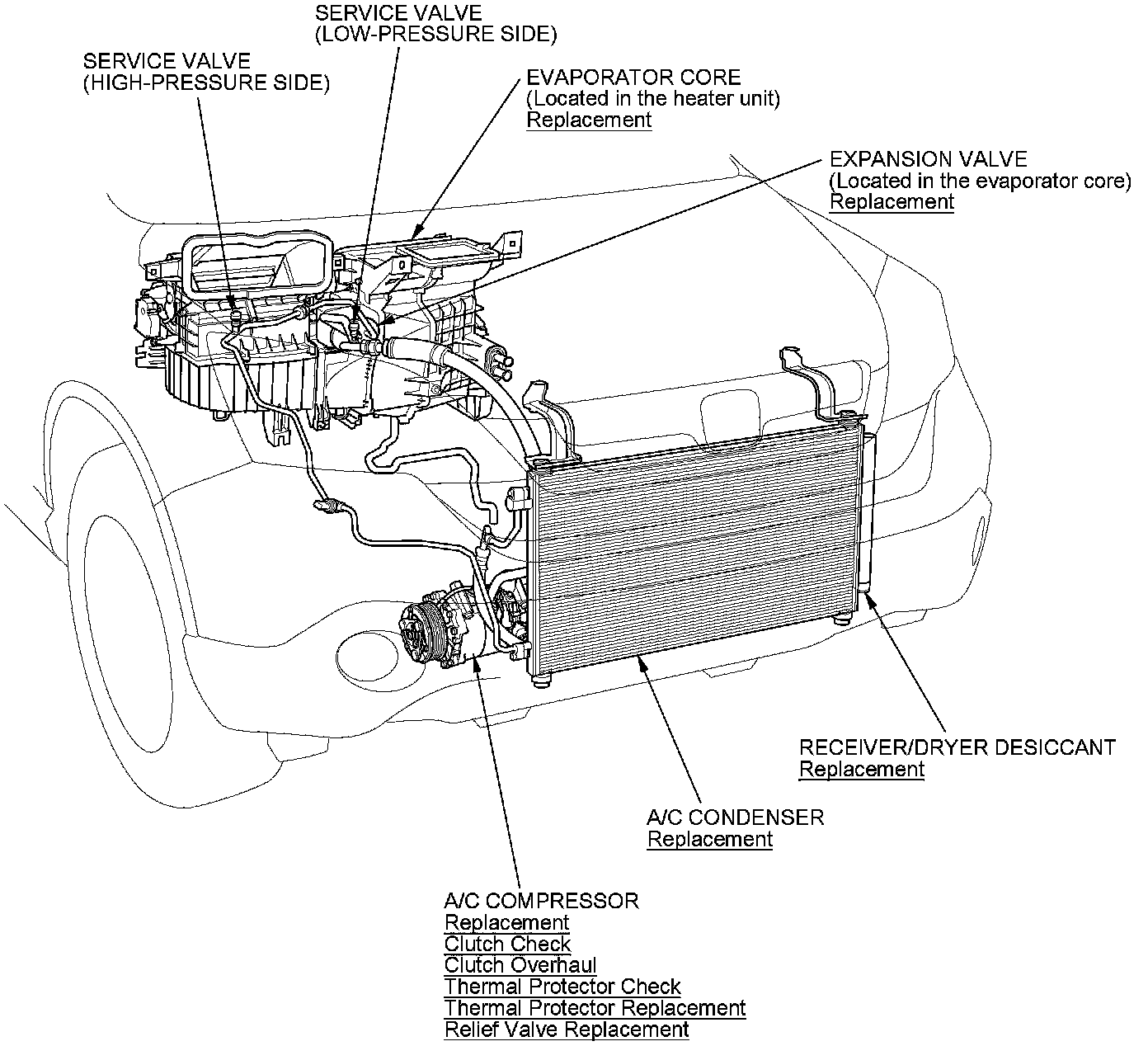 SERVICE VALVE
(LOW-PRESSURE SIDE)

SERVICE VALVE
(HIGH-PRESSURE SIDE)

EVAPORATOR CORE
(Located in the heater unit)
Replacement

EXPANSION VALVE
(Located in the evaporator core)
Replacement

RECEIVER/DRYER DESICCANT
Replacement

A/C CONDENSER
Replacement

A/C COMPRESSOR
Replacement
Clutch Check
Clutch Overhaul
Thermal Protector Check
Thermal Protector Replacement
Relief Valve Replacement