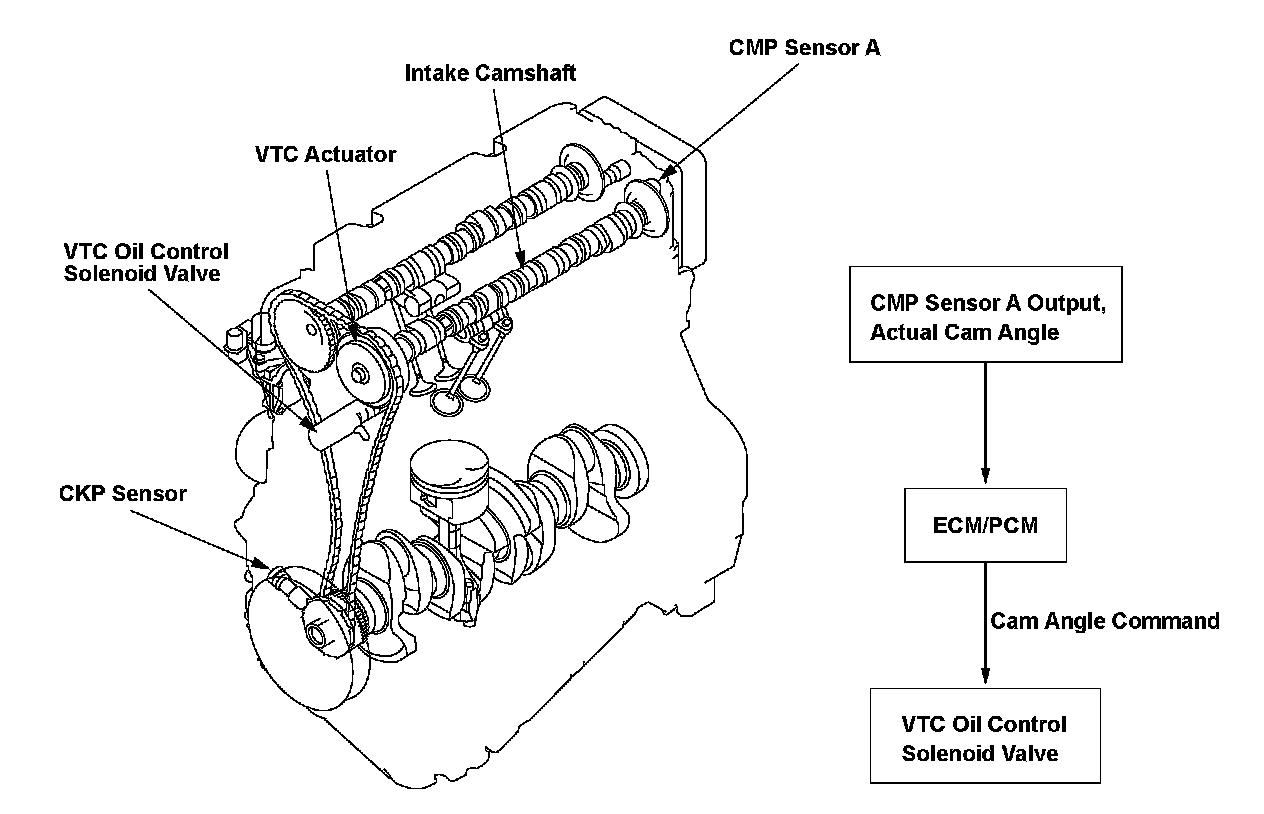 CMP Sensor A

Intake Camshaft

VTC Actuator

VTC Oil Control Solenoid Valve

CKP Sensor

CMP Sensor A Output, Actual Cam Angle

ECM/PCM

Cam Angle Command

VTC Oil Control Solenoid Valve